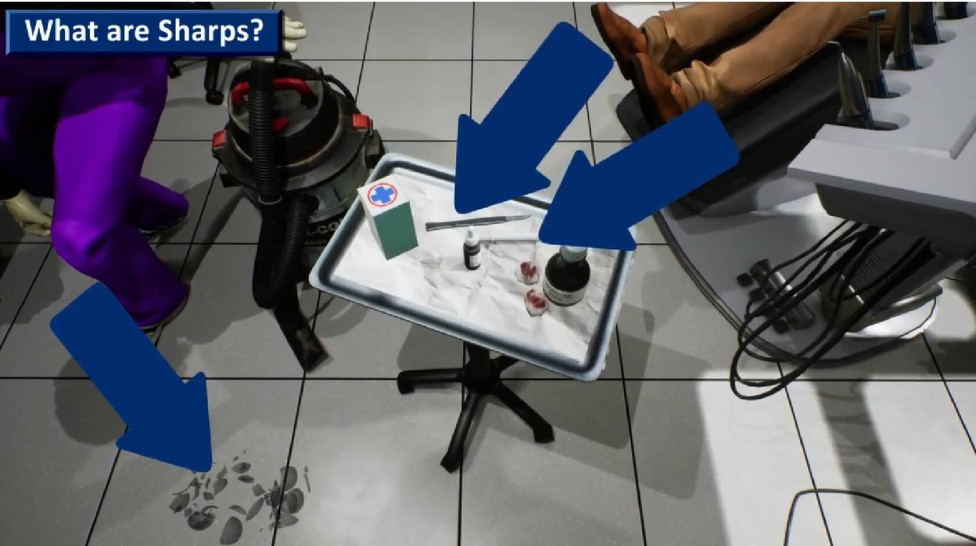 What are Sharps?