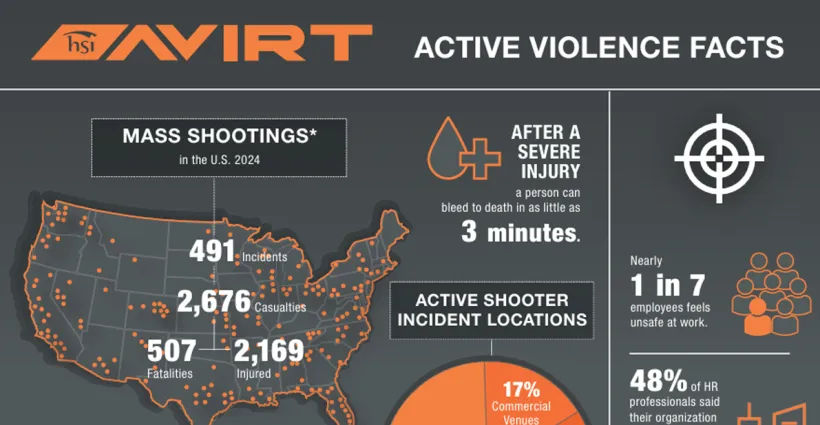 hsi AVIRT

ACTIVE VIOLENCE FACTS

MASS SHOOTINGS*
in the U.S. 2024

491 Incidents

2,676 Casualties

507 Fatalities

2,169 Injured

AFTER A SEVERE INJURY
a person can bleed to death in as little as
3 minutes.

ACTIVE SHOOTER INCIDENT LOCATIONS

17% Commercial Venues

Nearly
1 in 7
employees feels unsafe at work.

48% of HR professionals said their organization